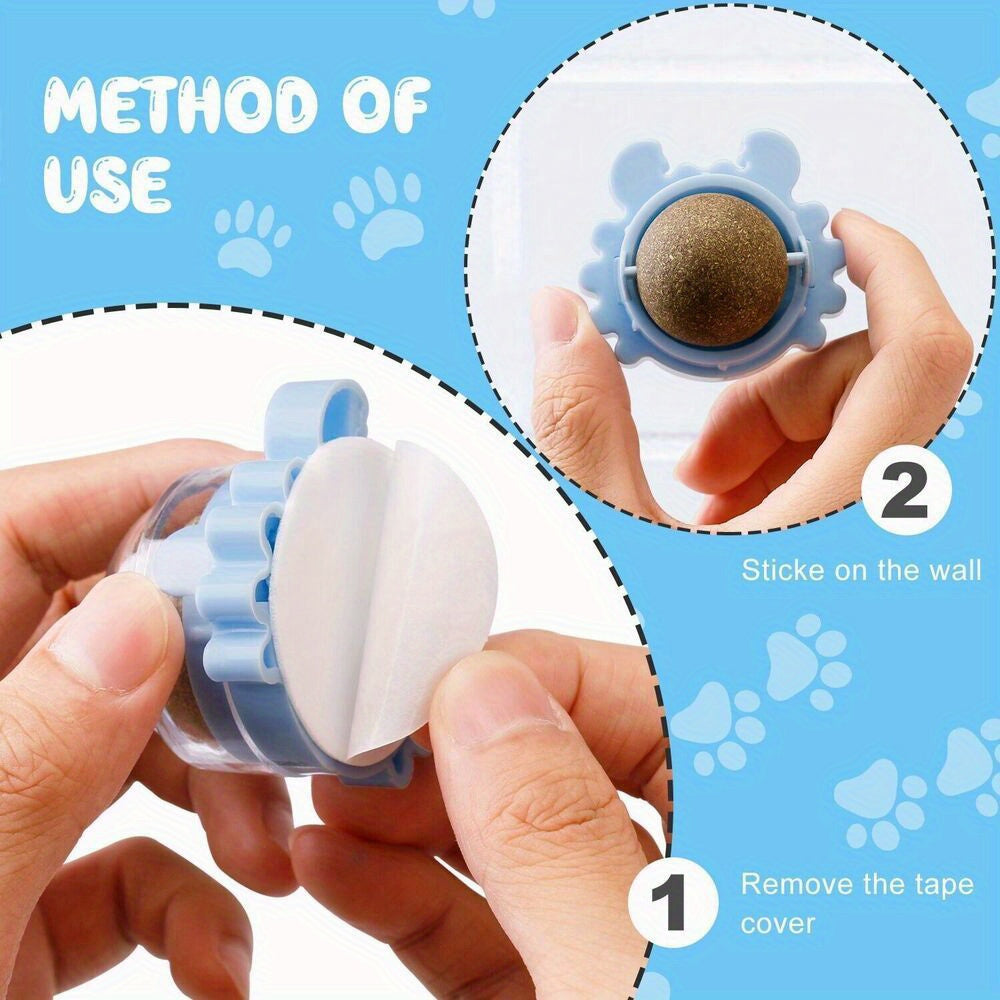 METHOD OF USE

2

Sticke on the wall

1

Remove the tape cover