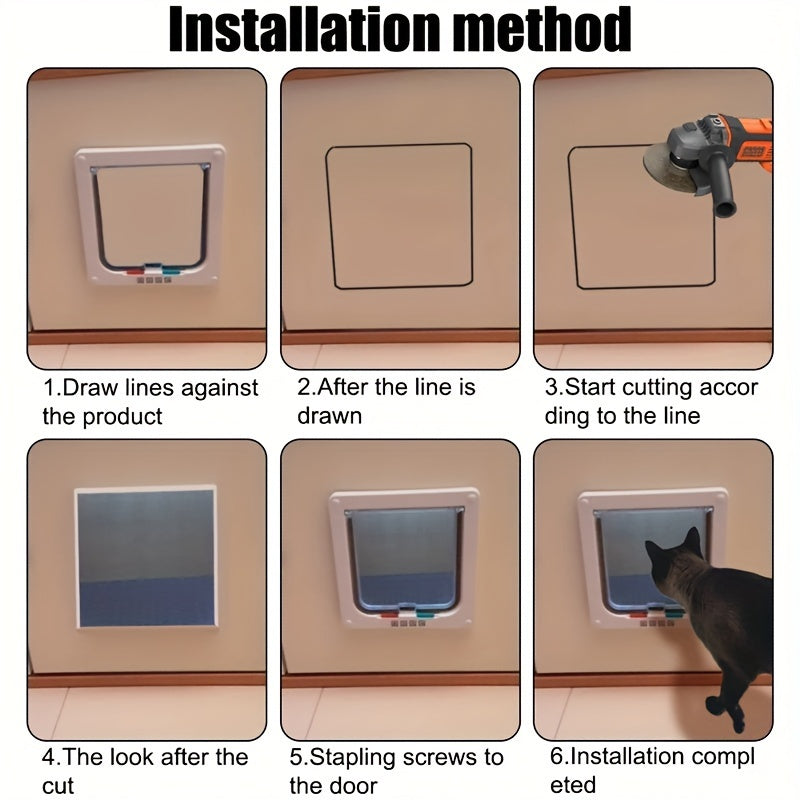 Installation method

1.Draw lines against the product

2.After the line is drawn

3.Start cutting accor ding to the line

4.The look after the cut

5.Stapling screws to the door

6.Installation compl eted