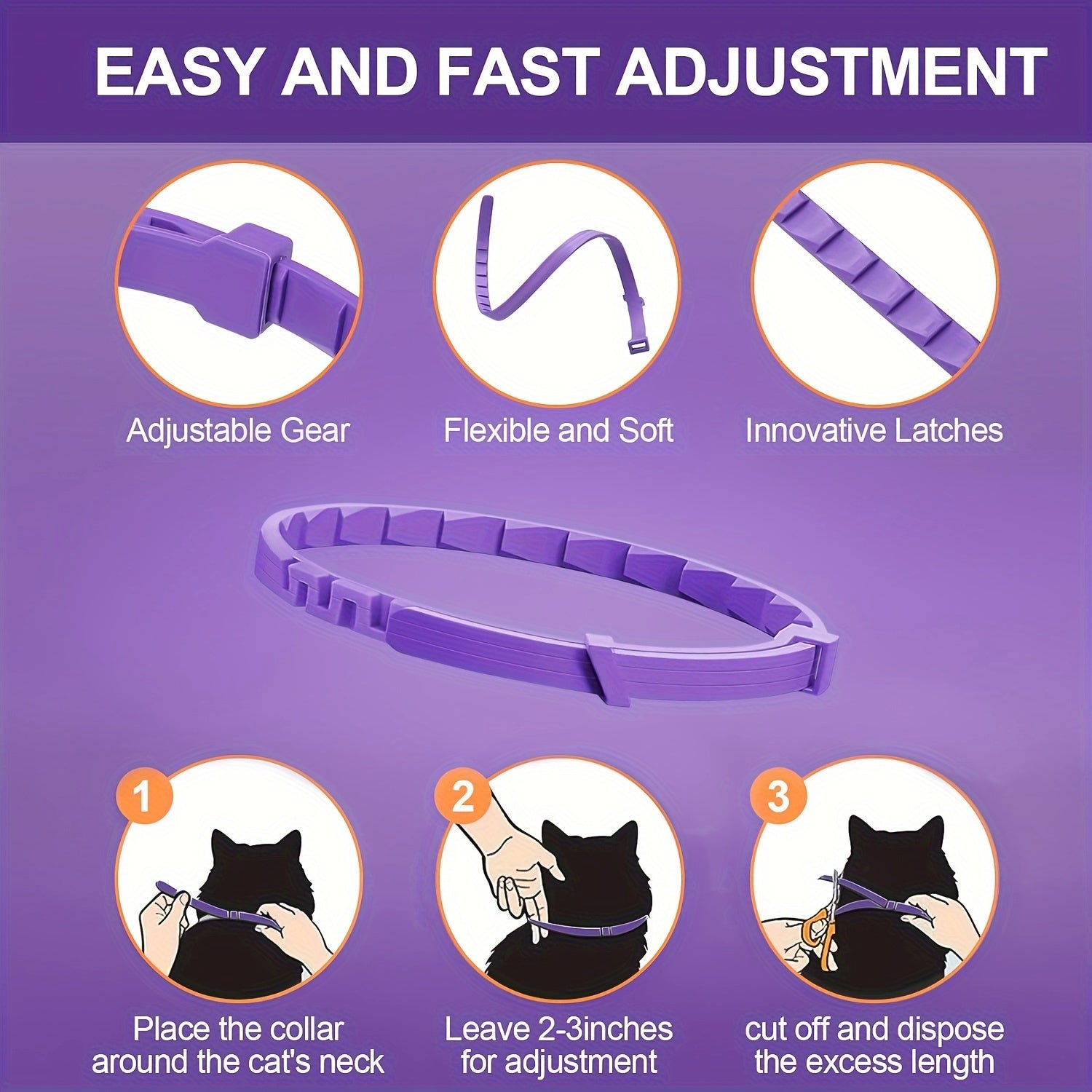 EASY AND FAST ADJUSTMENT

Adjustable Gear

Flexible and Soft

Innovative Latches

1

Place the collar around the cat's neck

2

Leave 2-3inches for adjustment

3

cut off and dispose the excess length