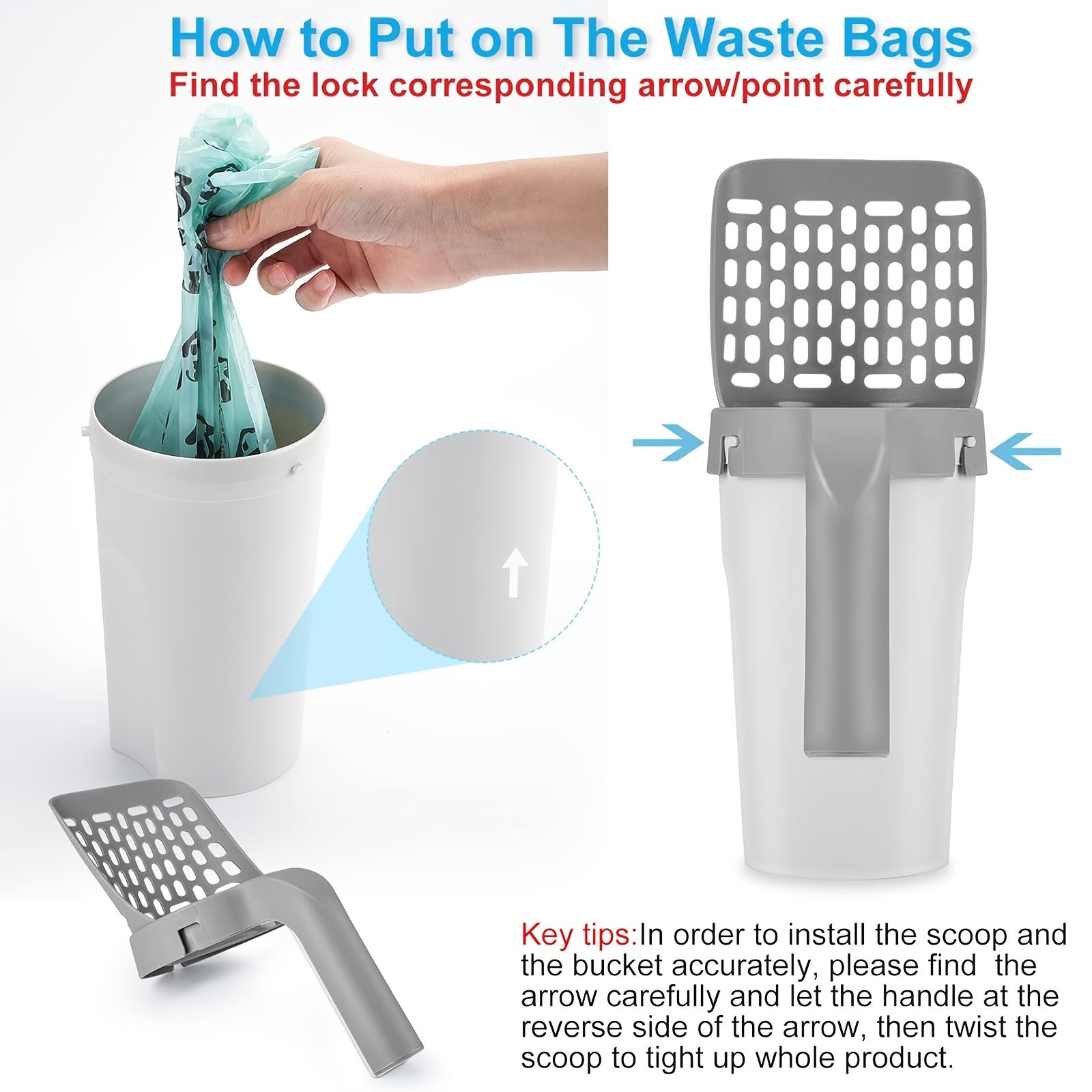 How to Put on The Waste Bags
Find the lock corresponding arrow/point carefully

Key tips:In order to install the scoop and the bucket accurately, please find the arrow carefully and let the handle at the reverse side of the arrow, then twist the scoop to tight up whole product.