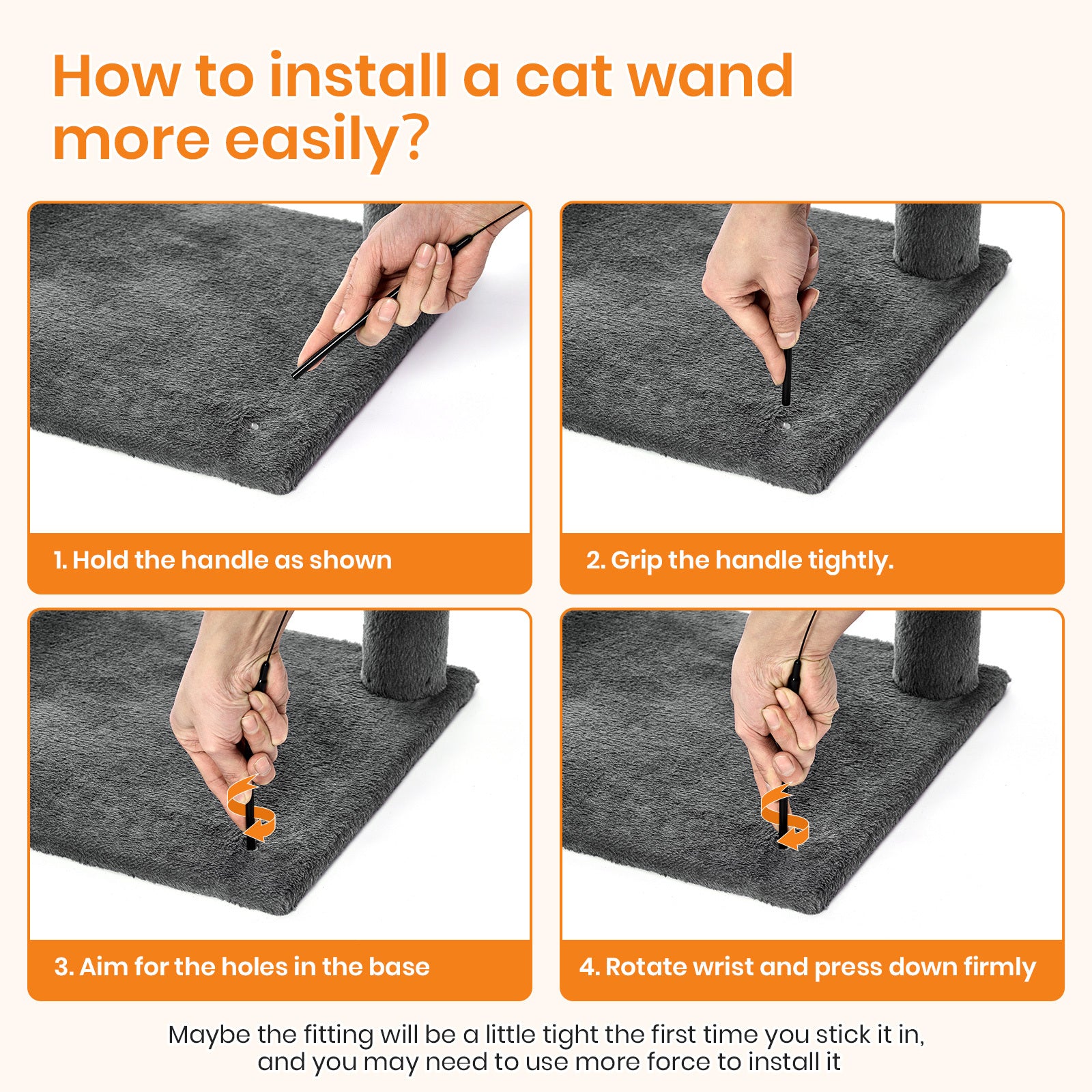 How to install a cat wand more easily?

1. Hold the handle as shown

2. Grip the handle tightly.

3. Aim for the holes in the base

4. Rotate wrist and press down firmly

Maybe the fitting will be a little tight the first time you stick it in, and you may need to use more force to install it